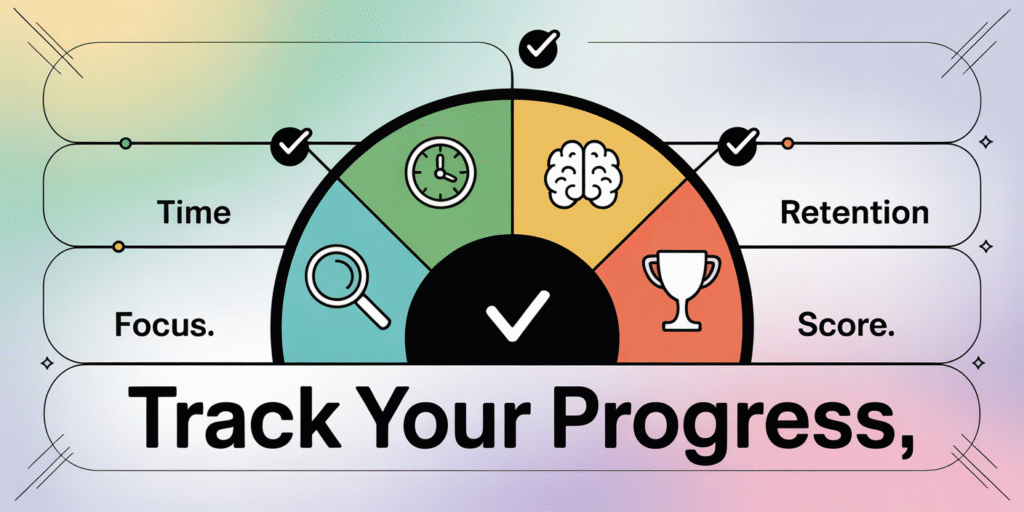 Time

Retention

Focus.

Score.

Track Your Progress,