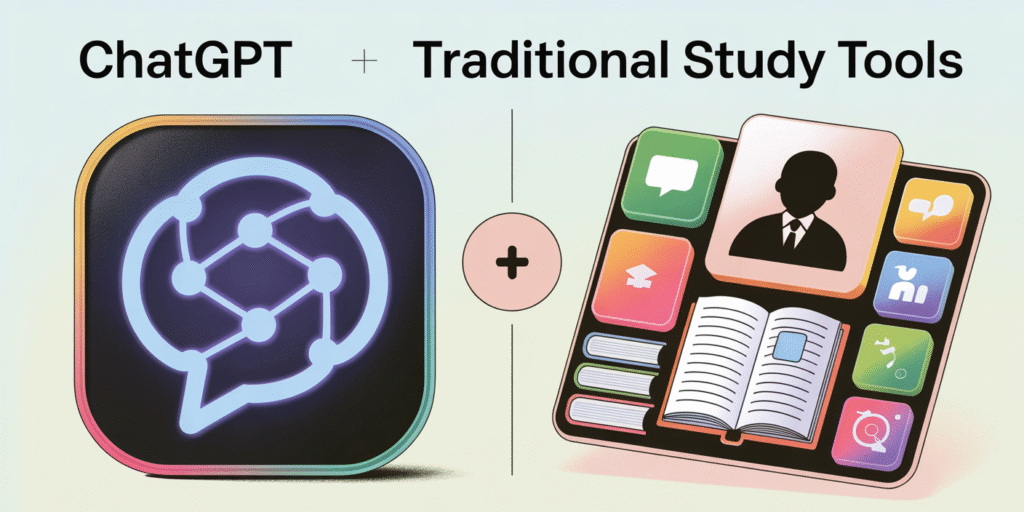 ChatGPT + Traditional Study Tools

+